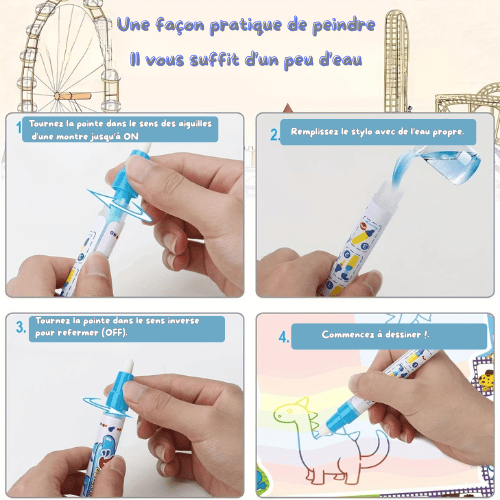 Une façon pratique de peindre

Il vous suffit d'un peu d'eau

1 Tournez la pointe dans le sens des aiguilles d'une montre jusqu'à ON

2. Remplissez le stylo avec de l'eau propre.

3. Tournez la pointe dans le sens inverse pour refermer (OFF).

4. Commencez à dessiner !.