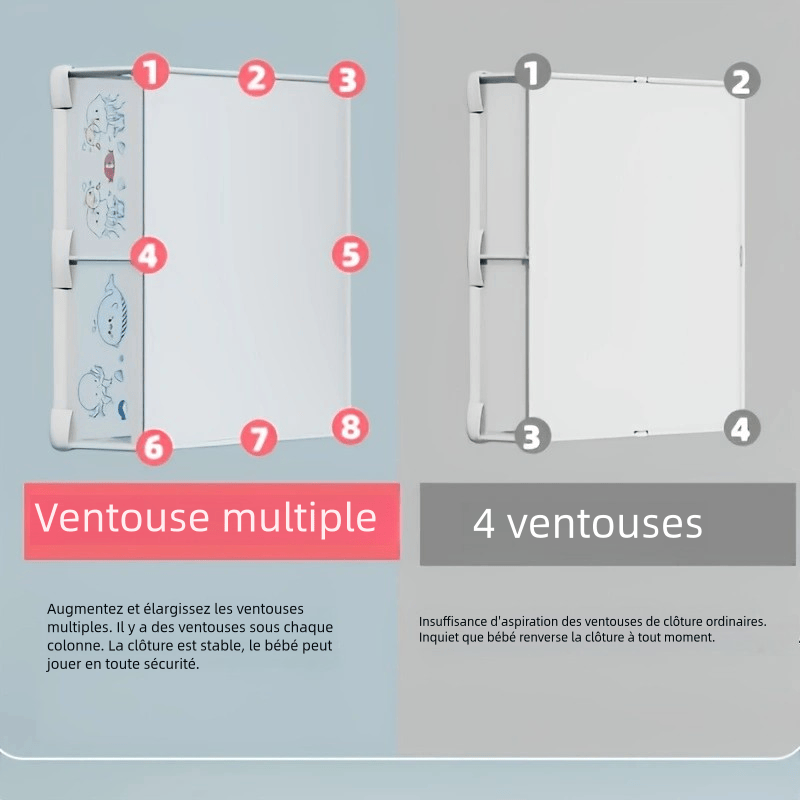 1 2 3

4 5

6 7 8

Ventouse multiple

Augmentez et élargissez les ventouses multiples. Il y a des ventouses sous chaque colonne. La clôture est stable, le bébé peut jouer en toute sécurité.

1 2

3 4

4 ventouses

Insuffisance d'aspiration des ventouses de clôture ordinaires. Inquiet que bébé renverse la clôture à tout moment.