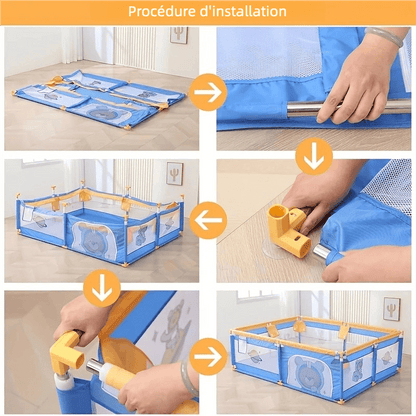 Procédure d'installation