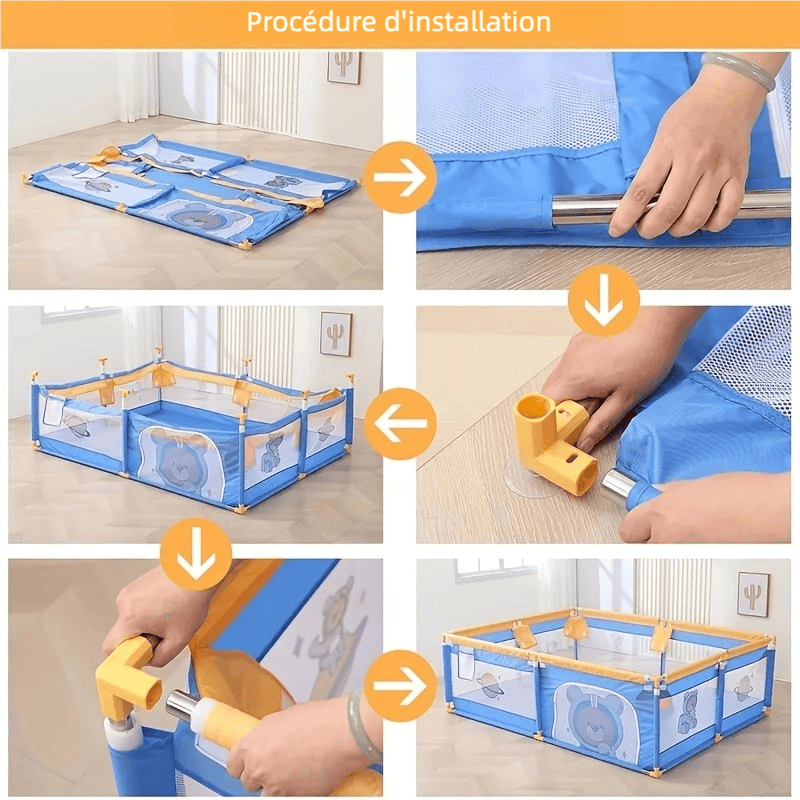 Procédure d'installation